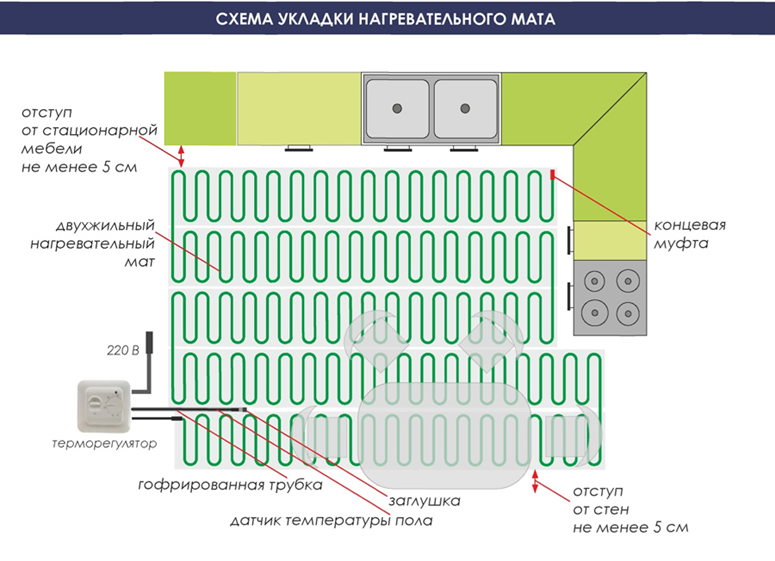 СХЕМА УКЛАДКИ НАГРЕВАТЕЛЬНОГО МАТА

отступ
от стационарной
мебели
не менее 5 см

двухжильный
нагревательный
мат

концевая
муфта

220 В

терморегулятор

гофрированная трубка

заглушка

датчик температуры пола

отступ
от стен
не менее 5 см